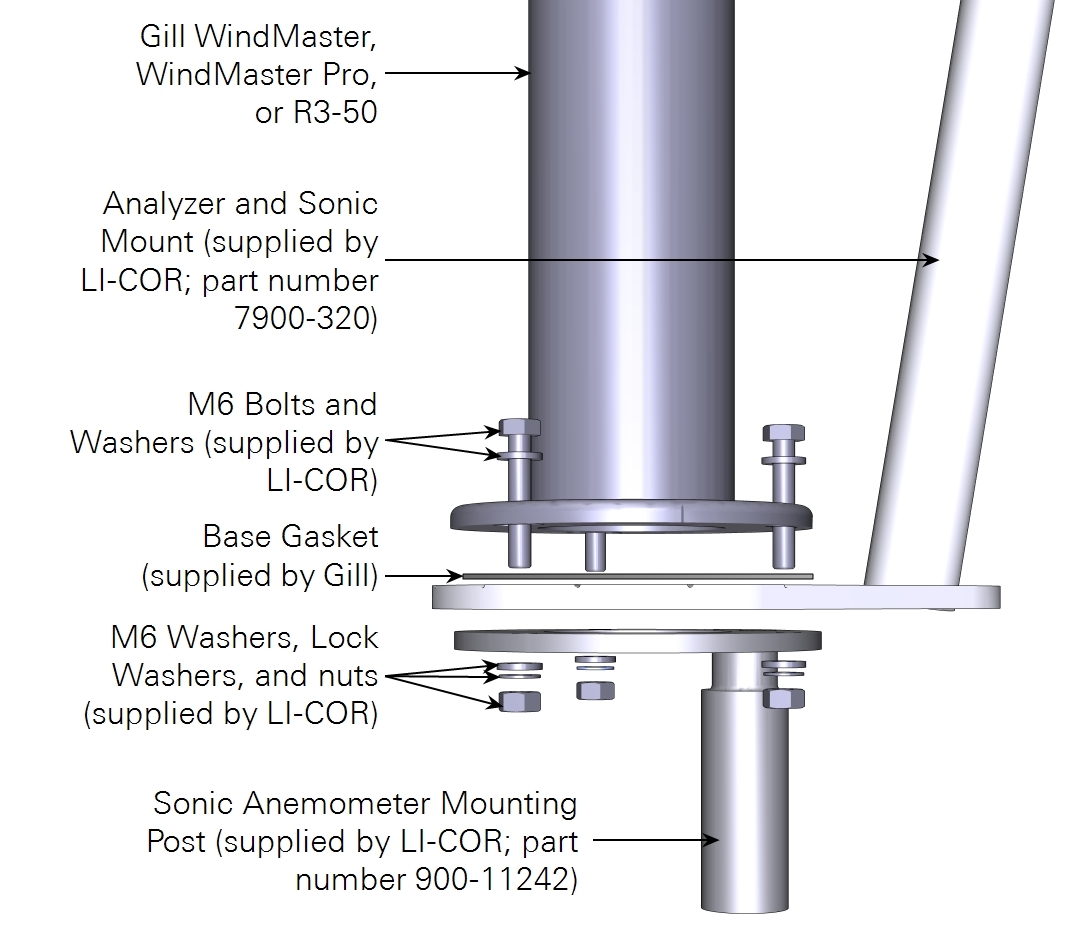 Gill WindMaster, WindMaster Pro, or R3-50

Analyzer and Sonic Mount (supplied by LI-COR; part number 7900-320)

M6 Bolts and Washers (supplied by LI-COR)

Base Gasket (supplied by Gill)

M6 Washers, Lock Washers, and nuts (supplied by LI-COR)

Sonic Anemometer Mounting Post (supplied by LI-COR; part number 900-11242)