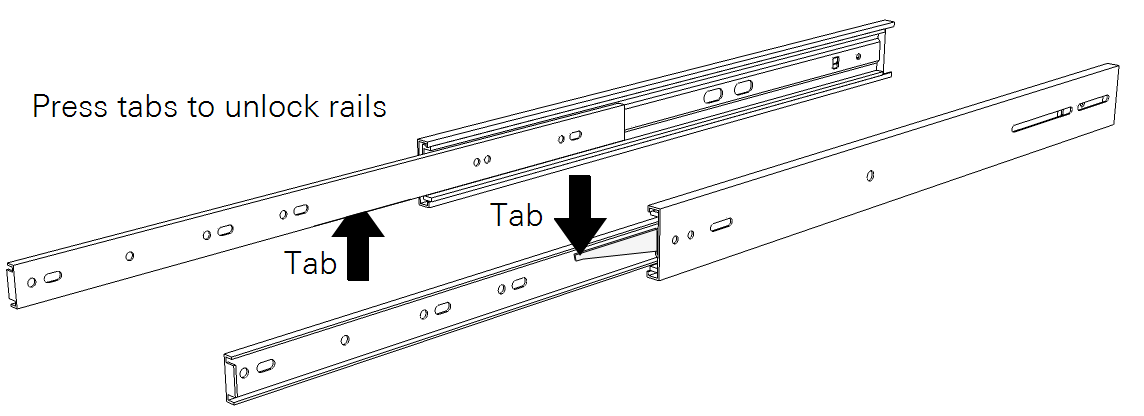 Press tabs to unlock rails

Tab

Tab