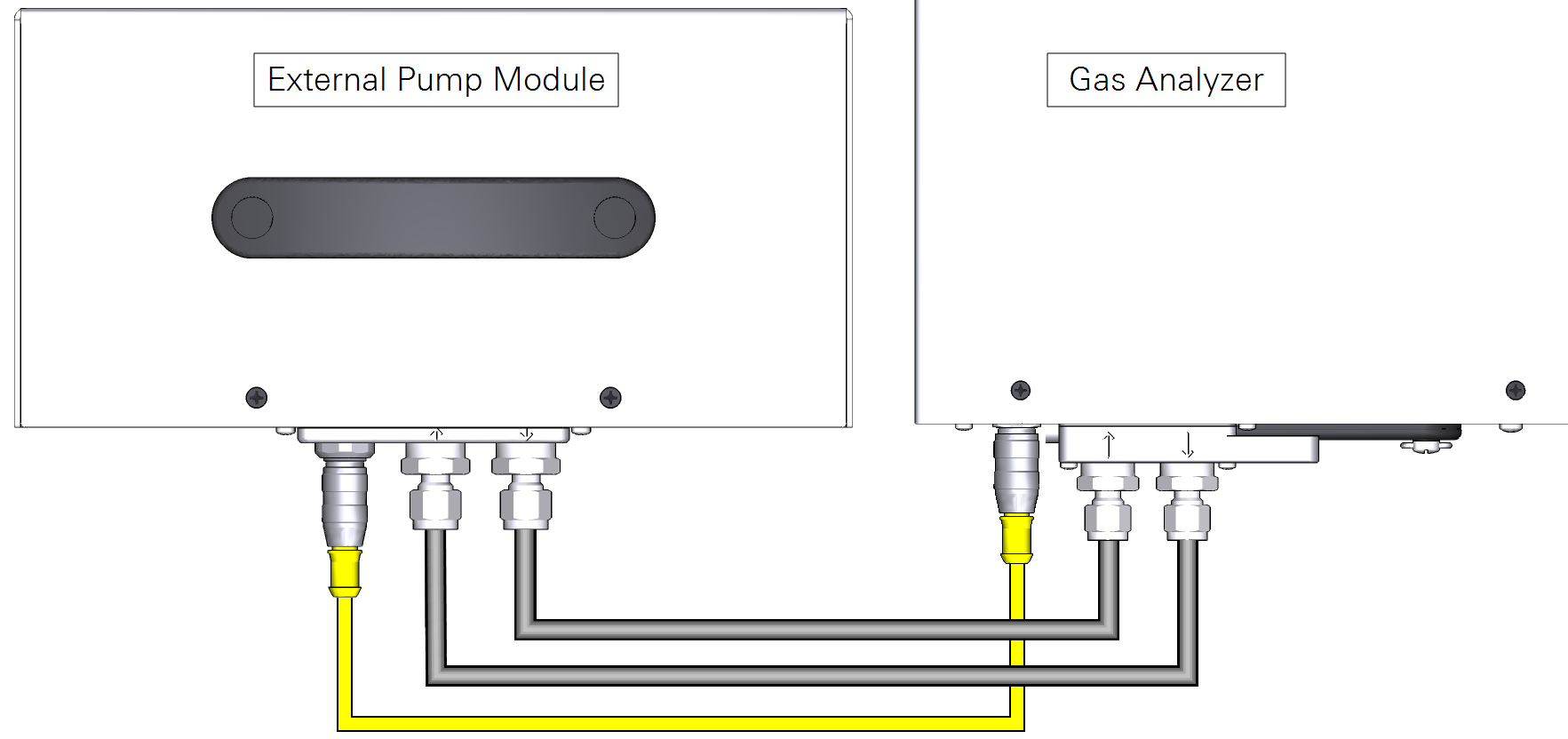 External Pump Module

Gas Analyzer