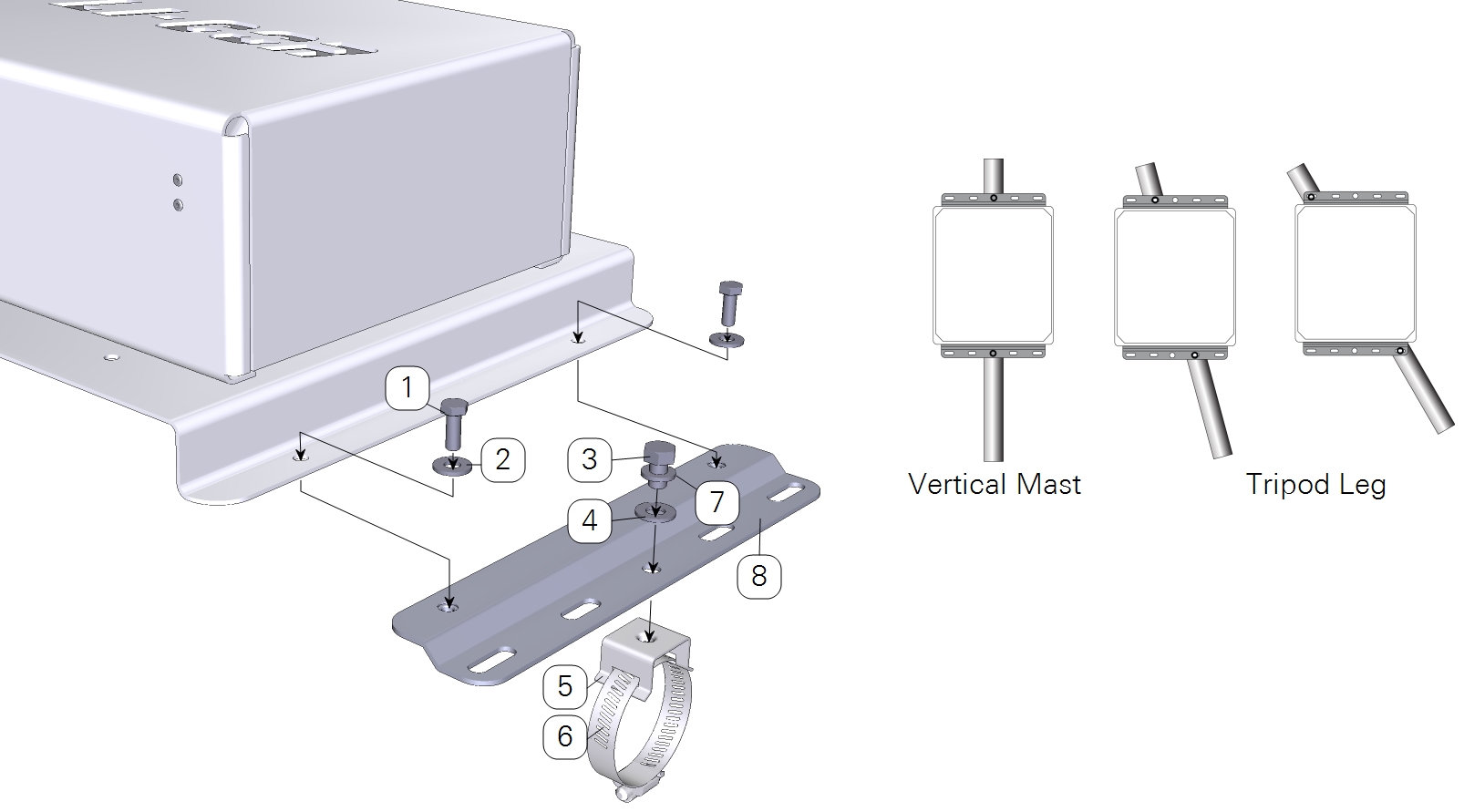 1
2
3
7
4
8
5
6

Vertical Mast

Tripod Leg