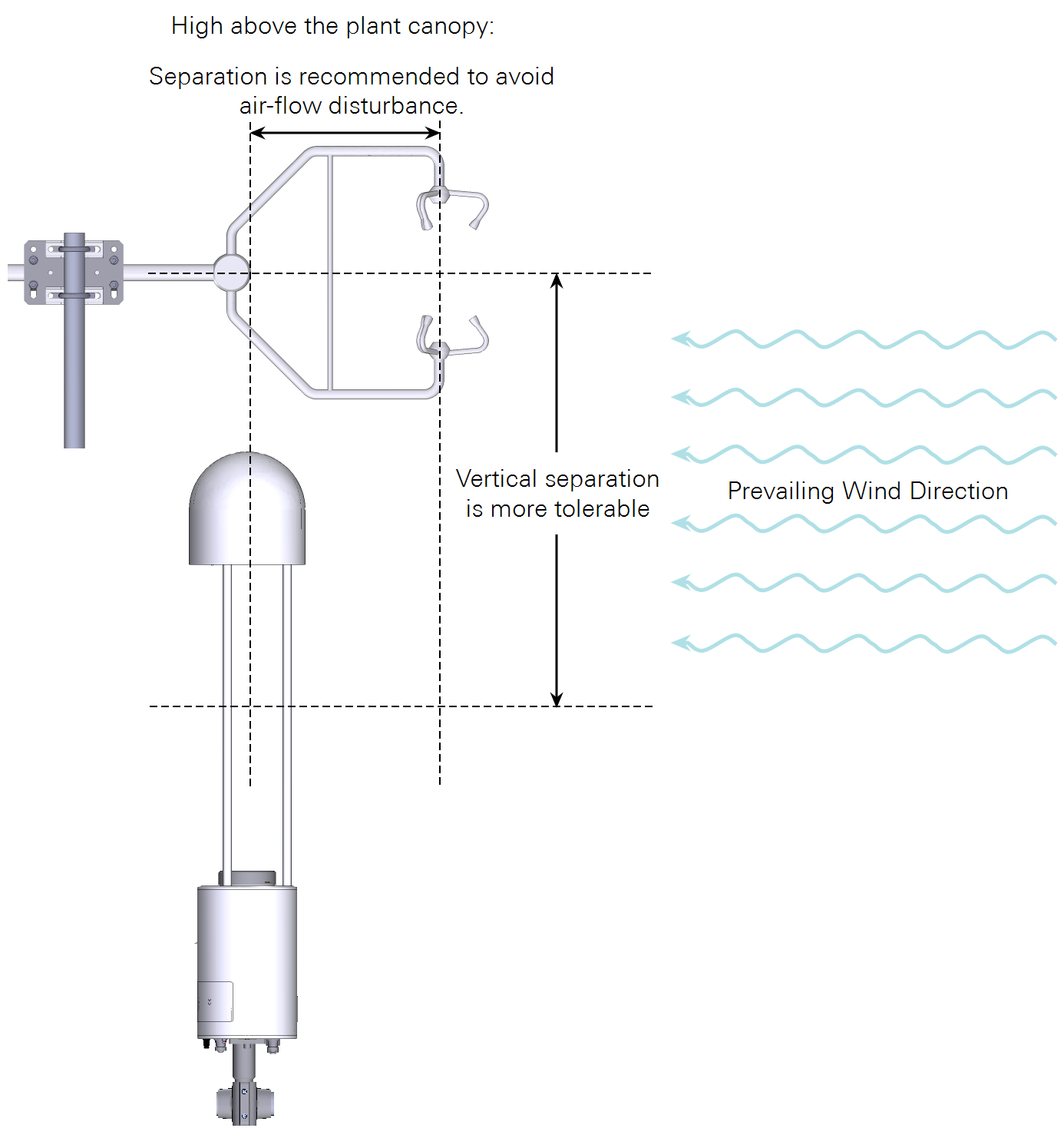 High above the plant canopy:

Separation is recommended to avoid air-flow disturbance.

Vertical separation is more tolerable

Prevailing Wind Direction