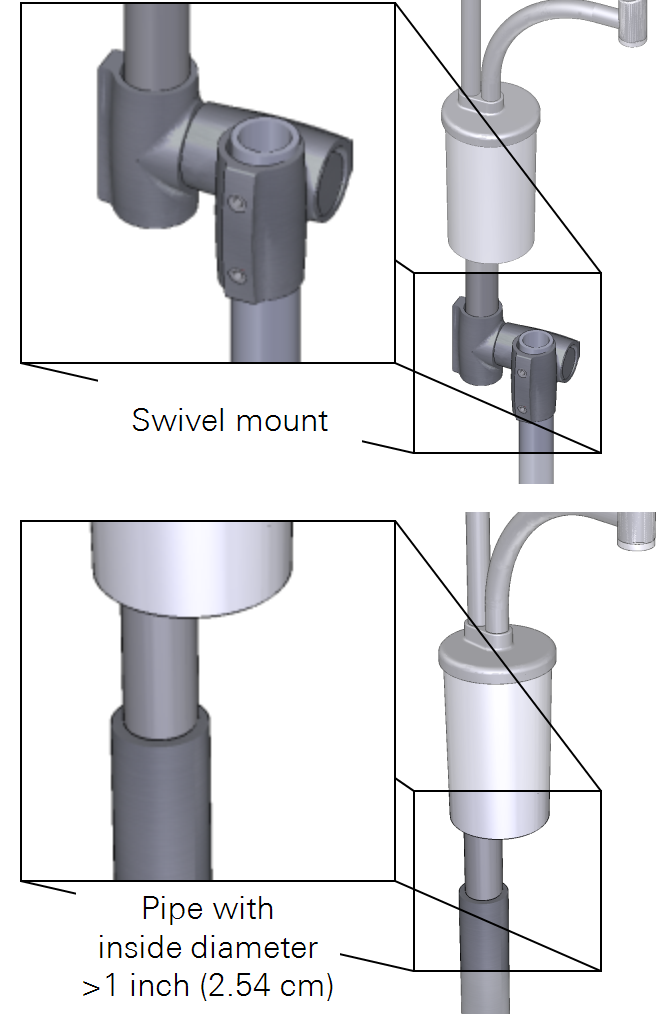 Swivel mount

Pipe with inside diameter >1 inch (2.54 cm)