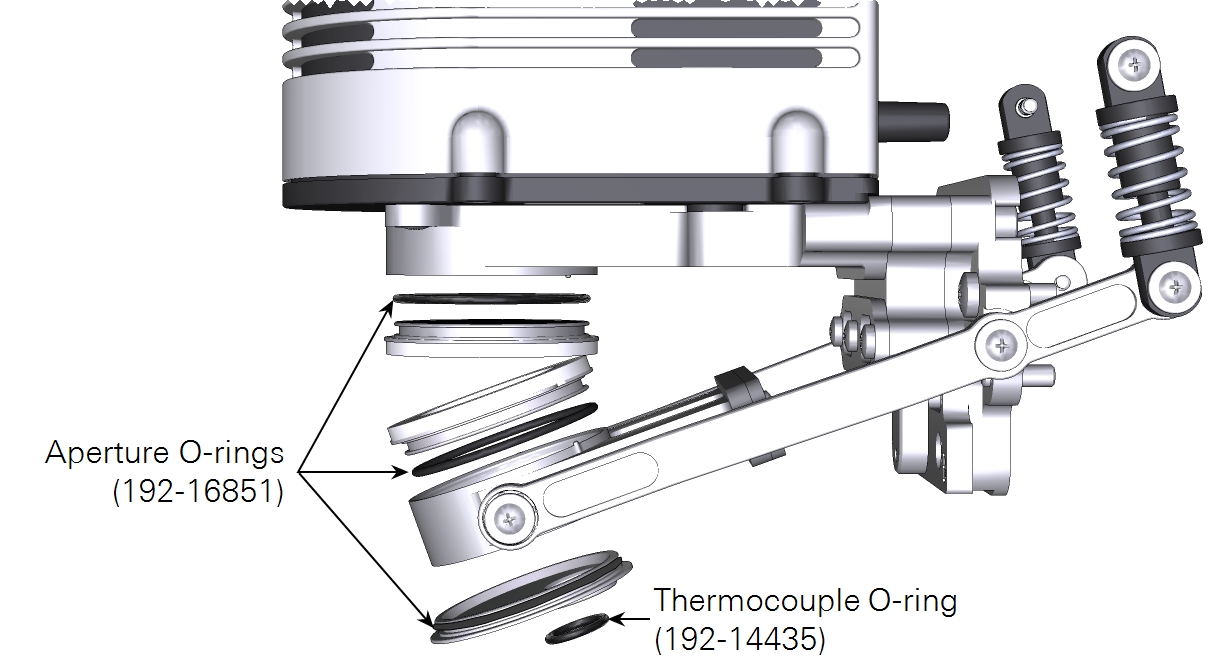 Aperture O-rings
(192-16851)

Thermocouple O-ring
(192-14435)