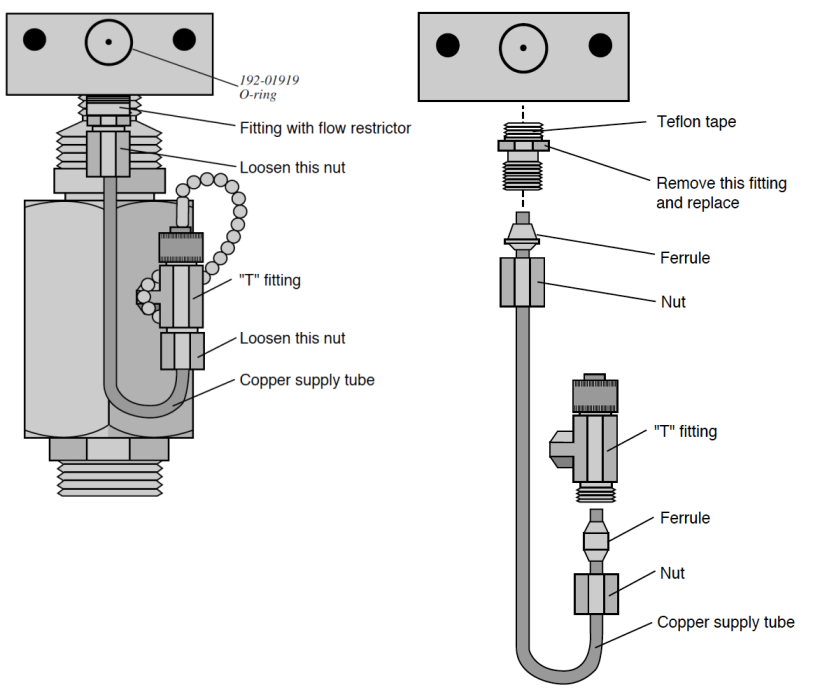 192-01919
O-ring

Fitting with flow restrictor

Loosen this nut

"T" fitting

Loosen this nut

Copper supply tube

Teflon tape

Remove this fitting and replace

Ferrule

Nut

"T" fitting

Ferrule

Nut

Copper supply tube