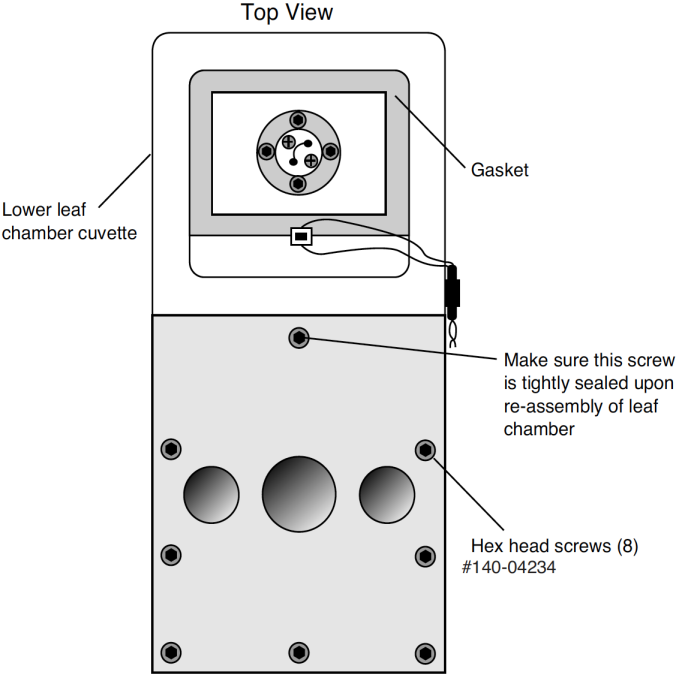 Top View

Gasket

Lower leaf chamber cuvette

Make sure this screw is tightly sealed upon re-assembly of leaf chamber

Hex head screws (8)
#140-04234