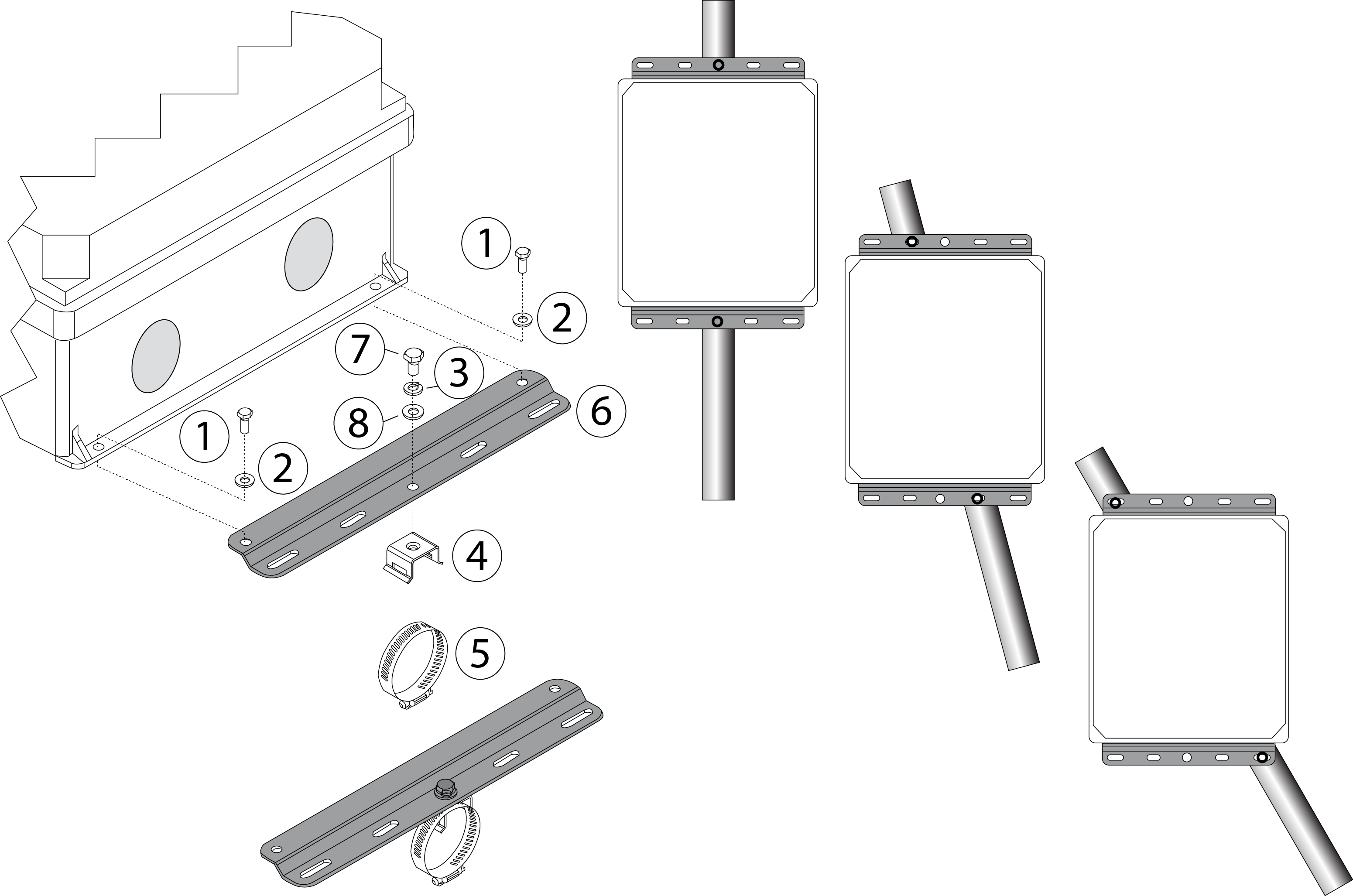 1
2
7
3
8
6
1
2
4
5