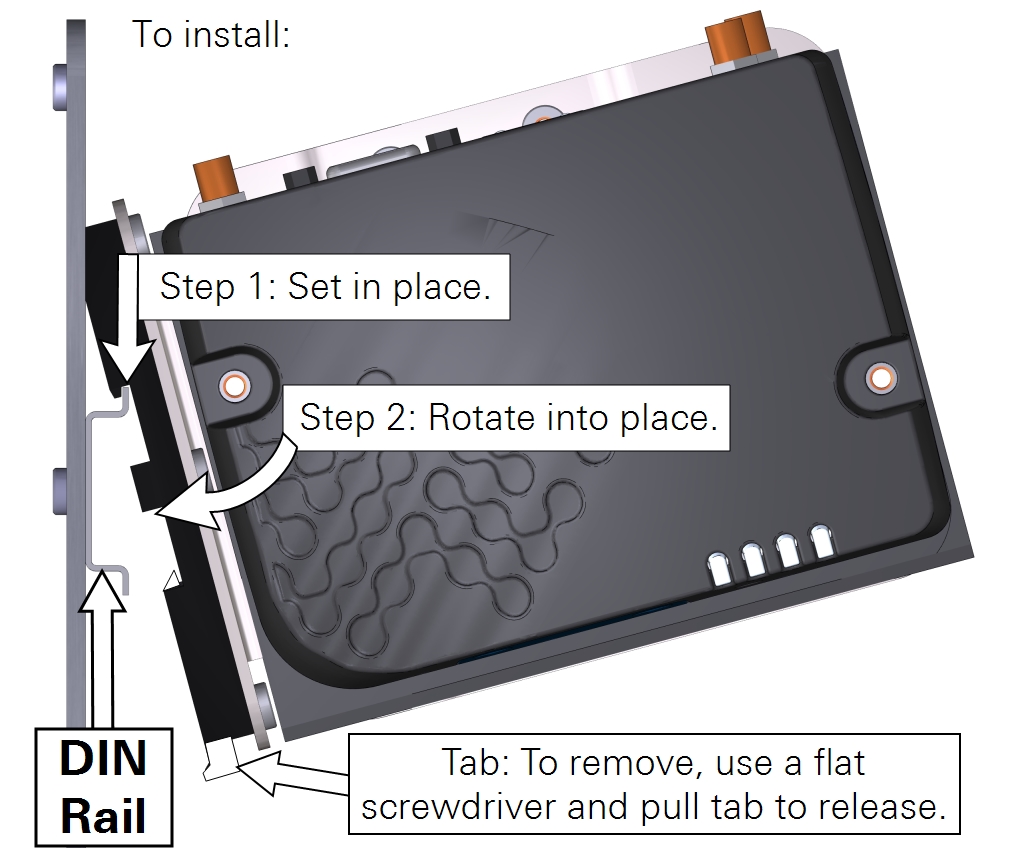 To install:

Step 1: Set in place.

Step 2: Rotate into place.

DIN Rail

Tab: To remove, use a flat screwdriver and pull tab to release.